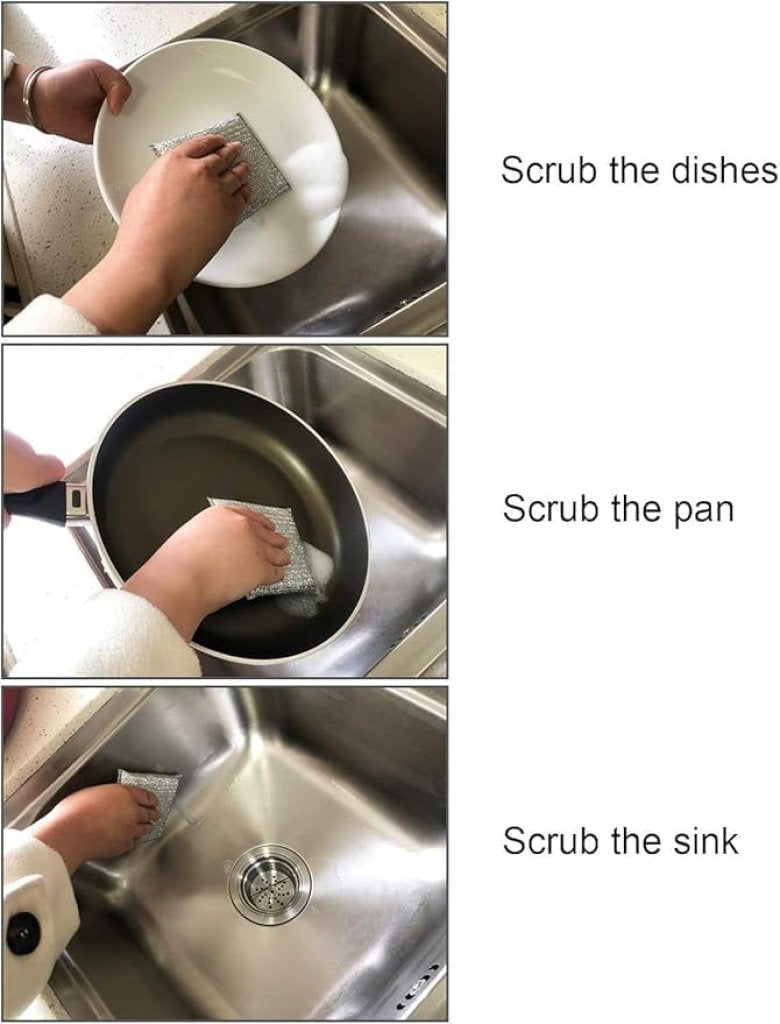 Scrub the dishes

Scrub the pan

Scrub the sink